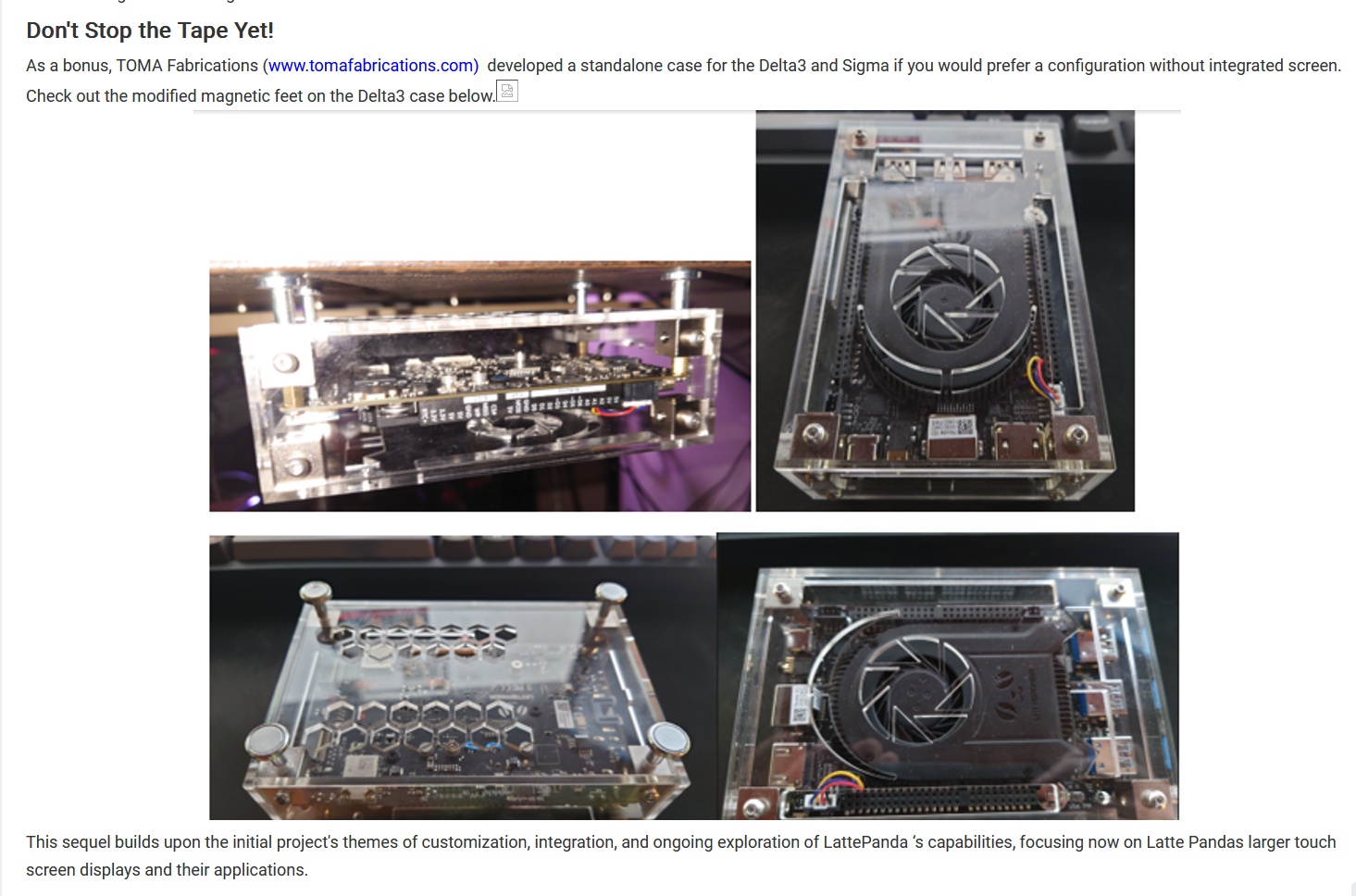 Don't Stop the Tape Yet!

As a bonus, TOMA Fabrications (www.tomafabrications.com) developed a standalone case for the Delta3 and Sigma if you would prefer a configuration without integrated screen. Check out the modified magnetic feet on the Delta3 case below.

This sequel builds upon the initial project's themes of customization, integration, and ongoing exploration of LattePanda 's capabilities, focusing now on Latte Pandas larger touch screen displays and their applications.